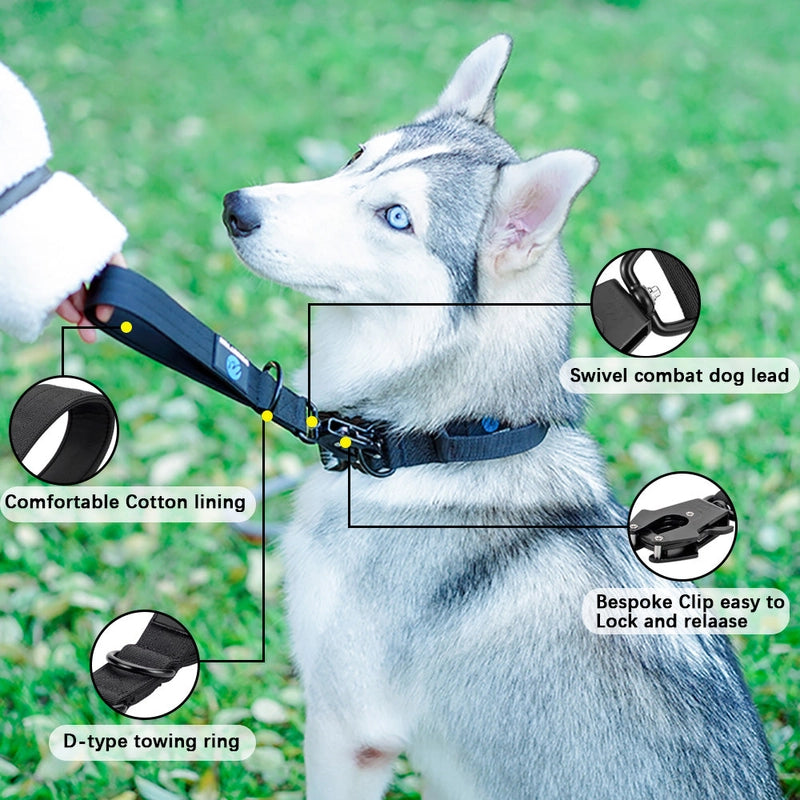 Swivel combat dog lead

Comfortable Cotton lining

Bespoke Clip easy to Lock and relaase

D-type towing ring