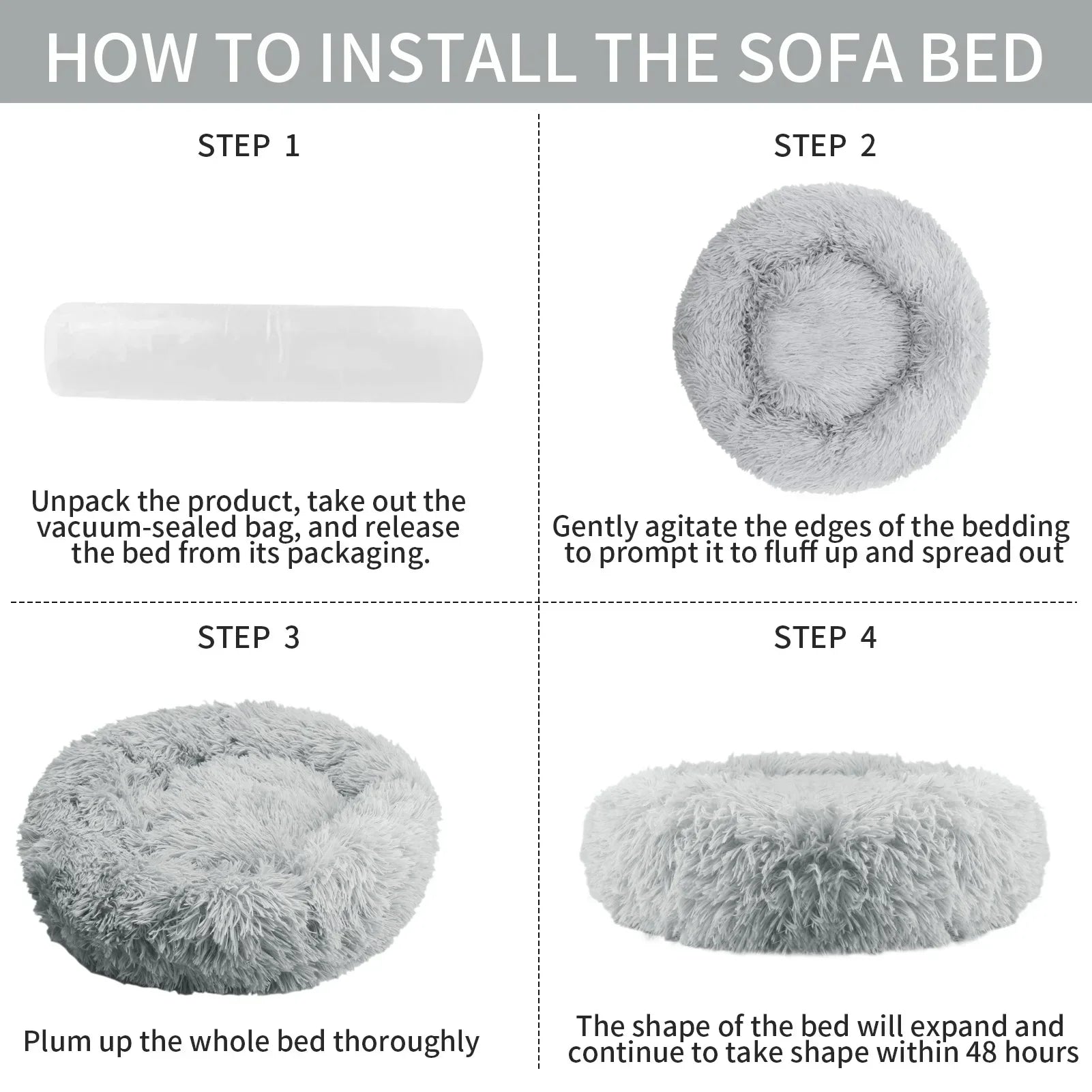 HOW TO INSTALL THE SOFA BED

STEP 1

Unpack the product, take out the vacuum-sealed bag, and release the bed from its packaging.

STEP 2

Gently agitate the edges of the bedding to prompt it to fluff up and spread out

STEP 3

Plum up the whole bed thoroughly

STEP 4

The shape of the bed will expand and continue to take shape within 48 hours